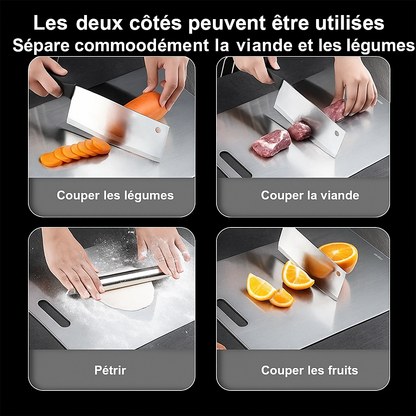 Les deux côtés peuvent être utilisés
Sépare commoodément la viande et les légumes

Couper les légumes

Couper la viande

Pétrir

Couper les fruits