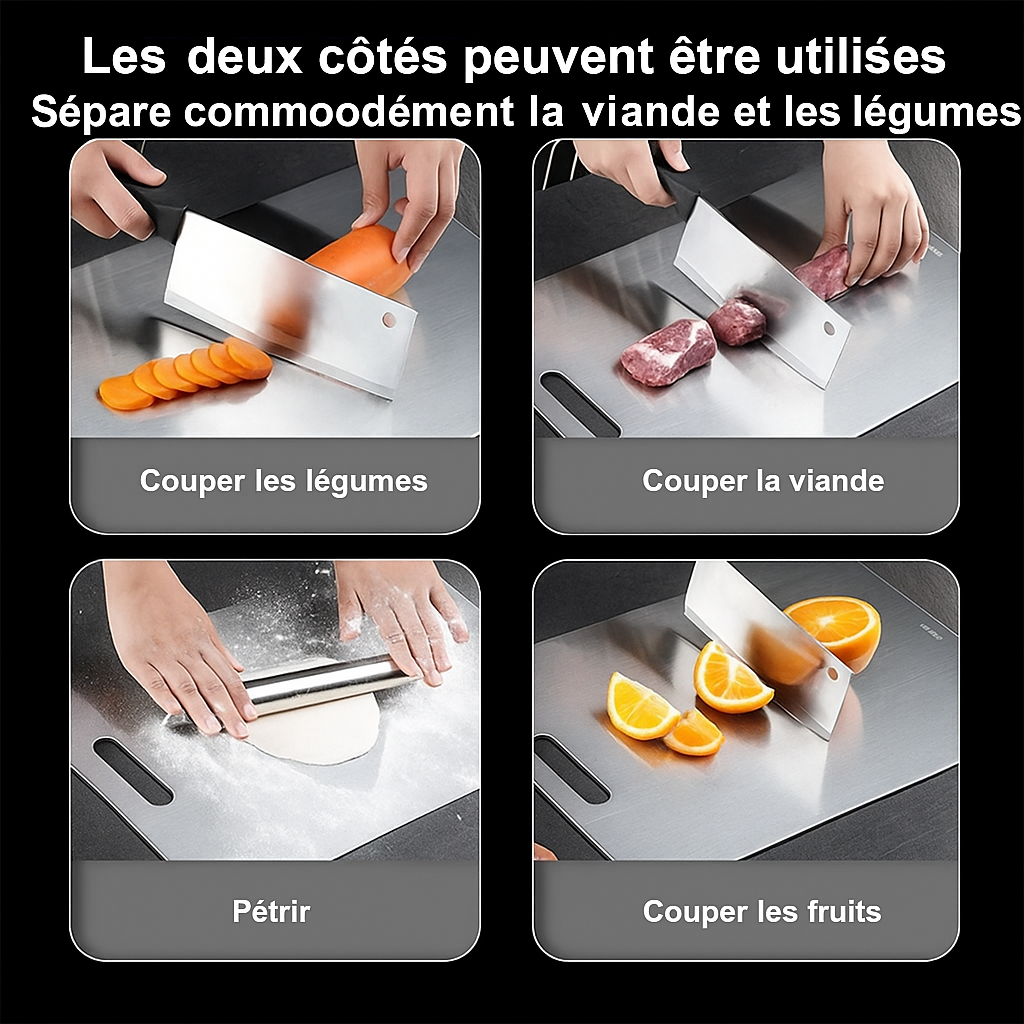 Les deux côtés peuvent être utilisés
Sépare commoodément la viande et les légumes

Couper les légumes

Couper la viande

Pétrir

Couper les fruits